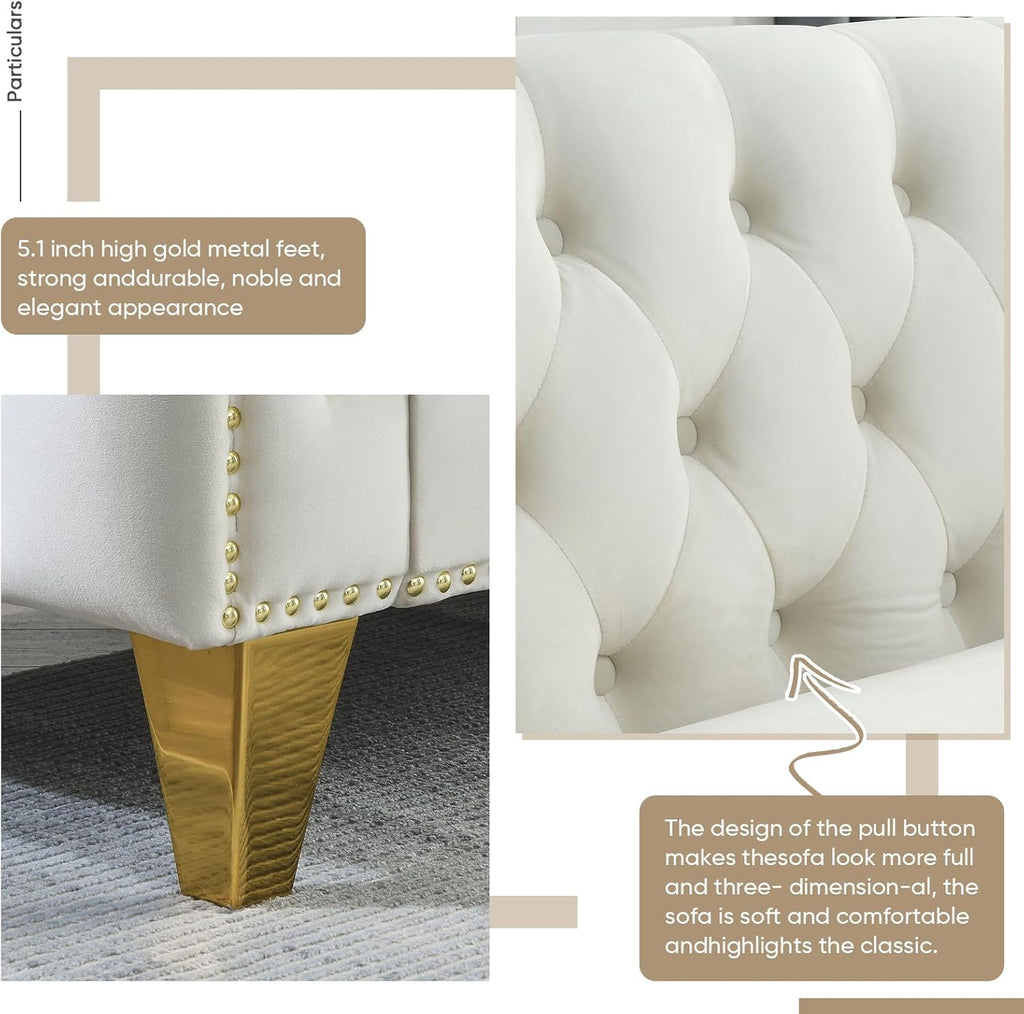 Particulars

5.1 inch high gold metal feet, strong anddurable, noble and elegant appearance

The design of the pull button makes thesofa look more full and three- dimension-al, the sofa is soft and comfortable andhighlights the classic.